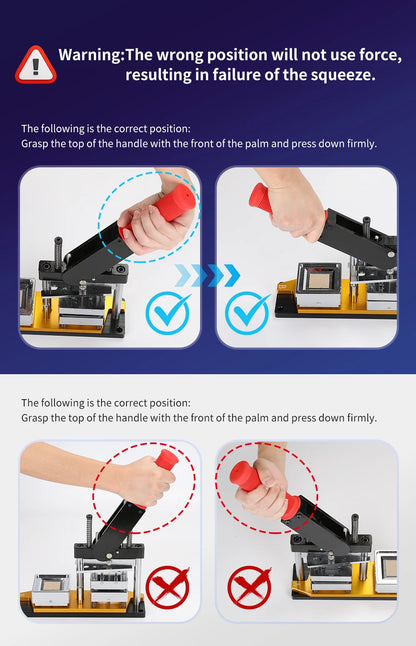 Warning:The wrong position will not use force, resulting in failure of the squeeze.

The following is the correct position:
Grasp the top of the handle with the front of the palm and press down firmly.

The following is the correct position:
Grasp the top of the handle with the front of the palm and press down firmly.