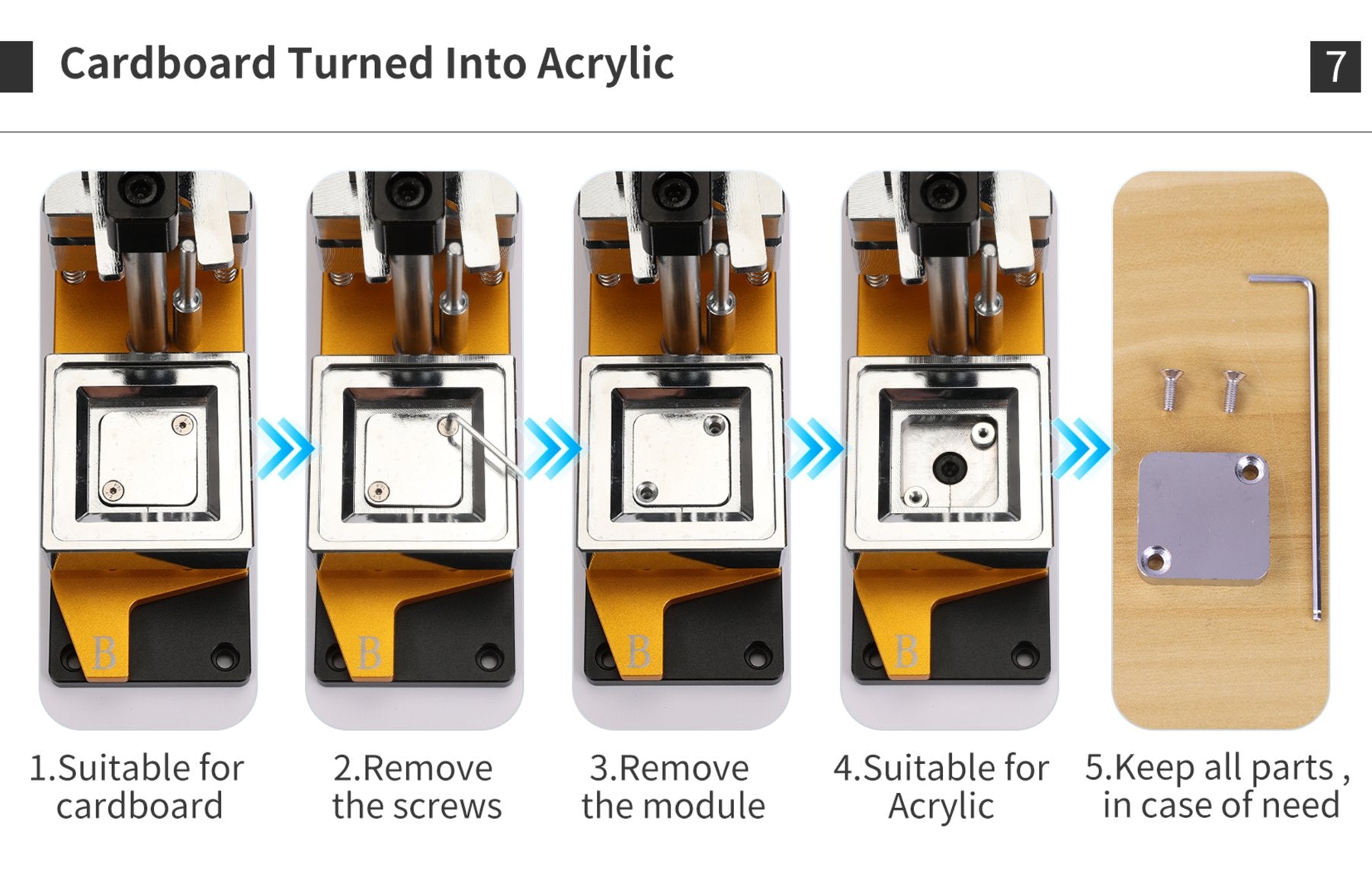 Cardboard Turned Into Acrylic

7

B

B

B

B

1.Suitable for cardboard

2.Remove the screws

3.Remove the module

4.Suitable for Acrylic

5.Keep all parts , in case of need