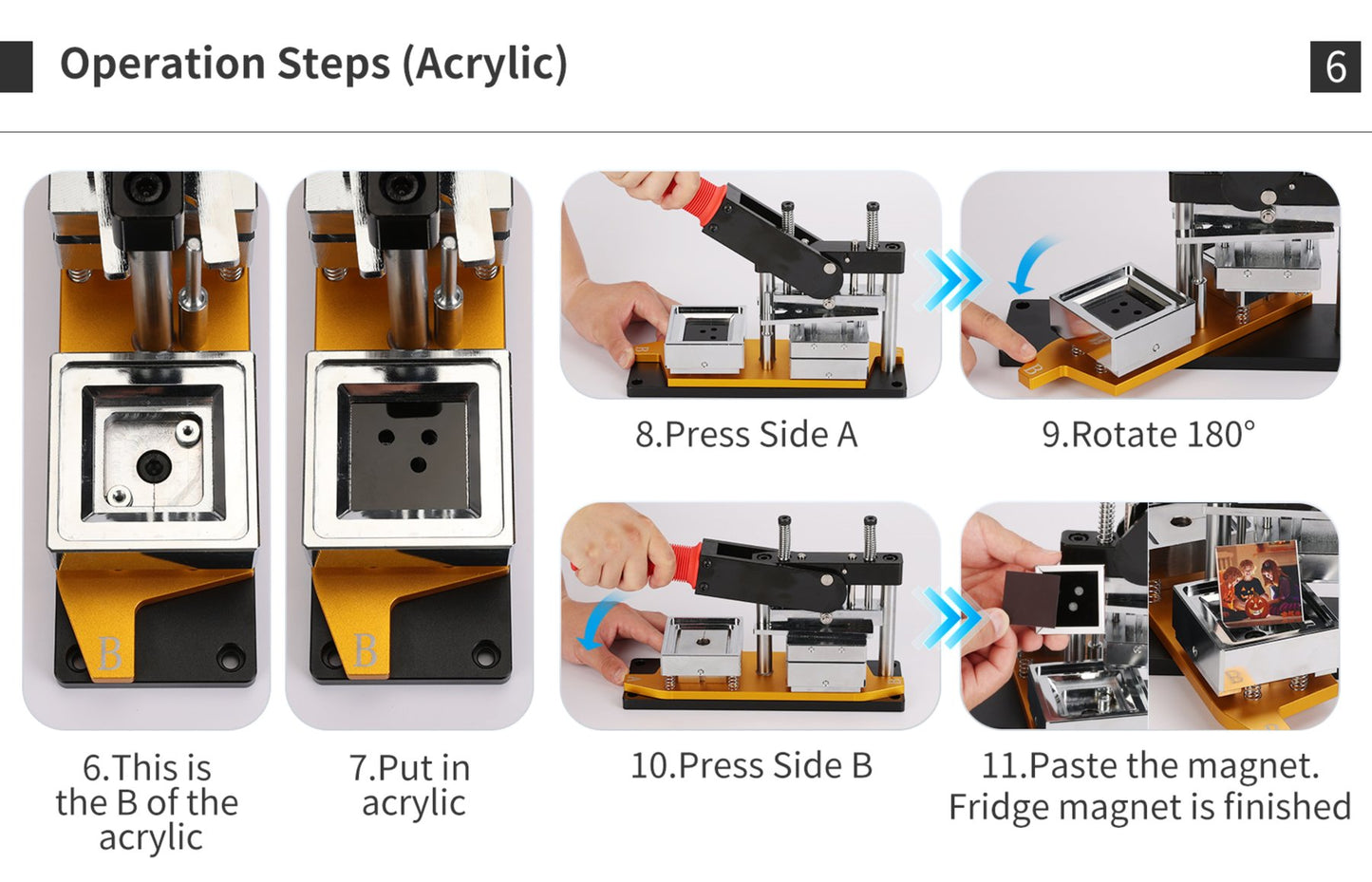 Operation Steps (Acrylic)

6

B

B

6.This is the B of the acrylic

7.Put in acrylic

8.Press Side A

9.Rotate 180°

10.Press Side B

11.Paste the magnet. Fridge magnet is finished