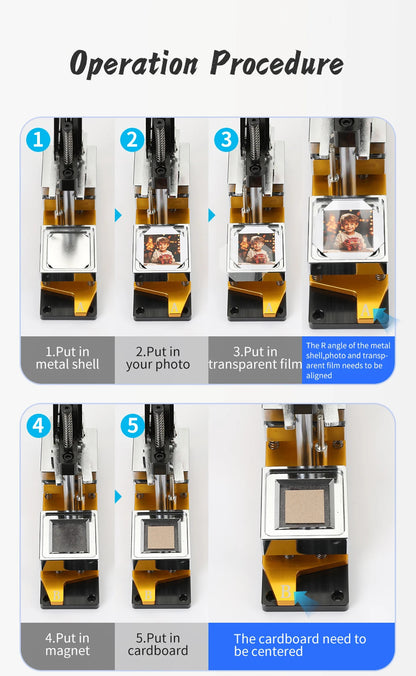 Operation Procedure

1

2

3

A

A

A

A

1.Put in metal shell

2.Put in your photo

3.Put in transparent film

The R angle of the metal shell,photo and transparent film needs to be aligned

4

5

B

B

B

4.Put in magnet

5.Put in cardboard

The cardboard need to be centered