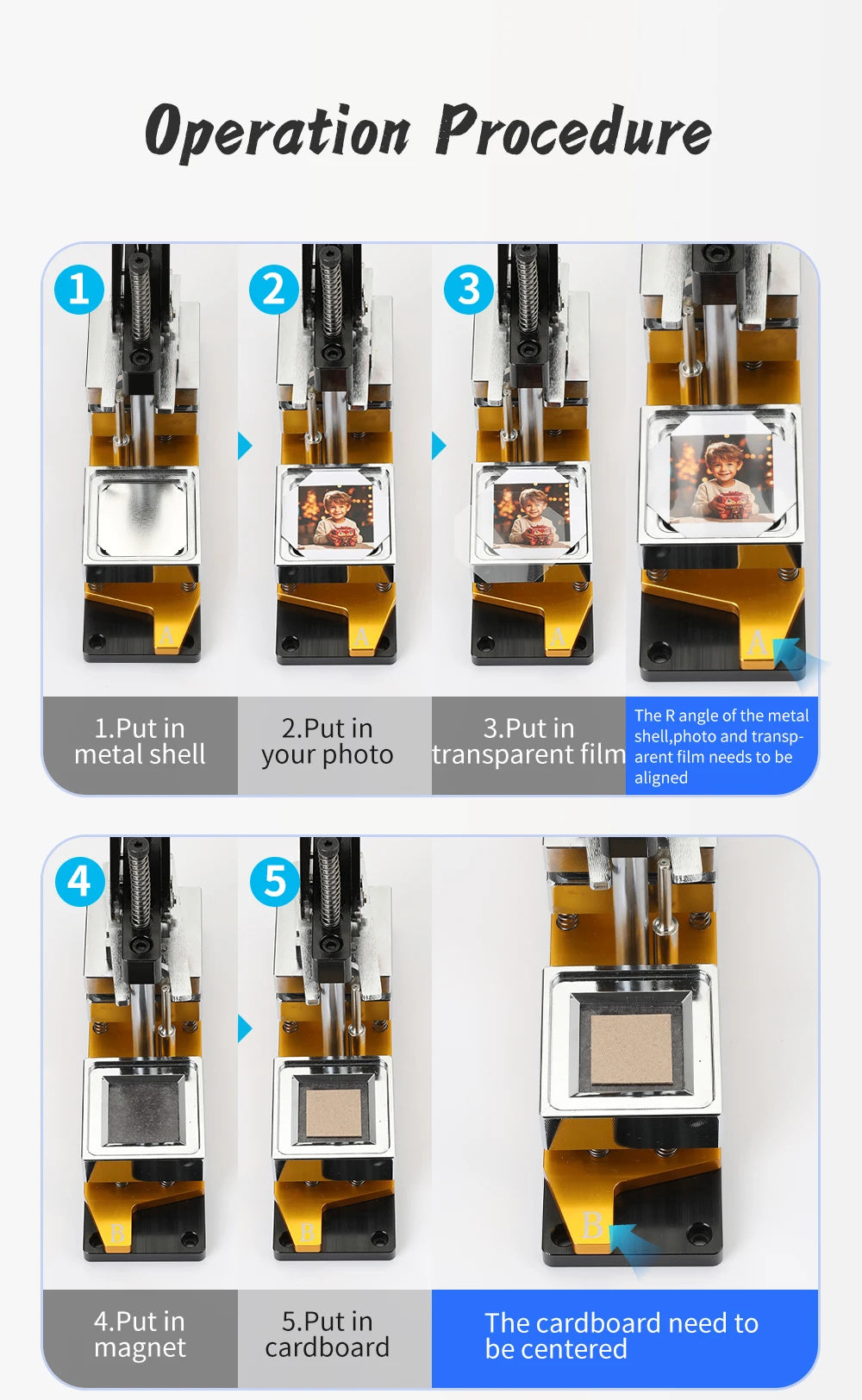 Operation Procedure

1

2

3

A

A

A

A

1.Put in metal shell

2.Put in your photo

3.Put in transparent film

The R angle of the metal shell,photo and transparent film needs to be aligned

4

5

B

B

B

4.Put in magnet

5.Put in cardboard

The cardboard need to be centered