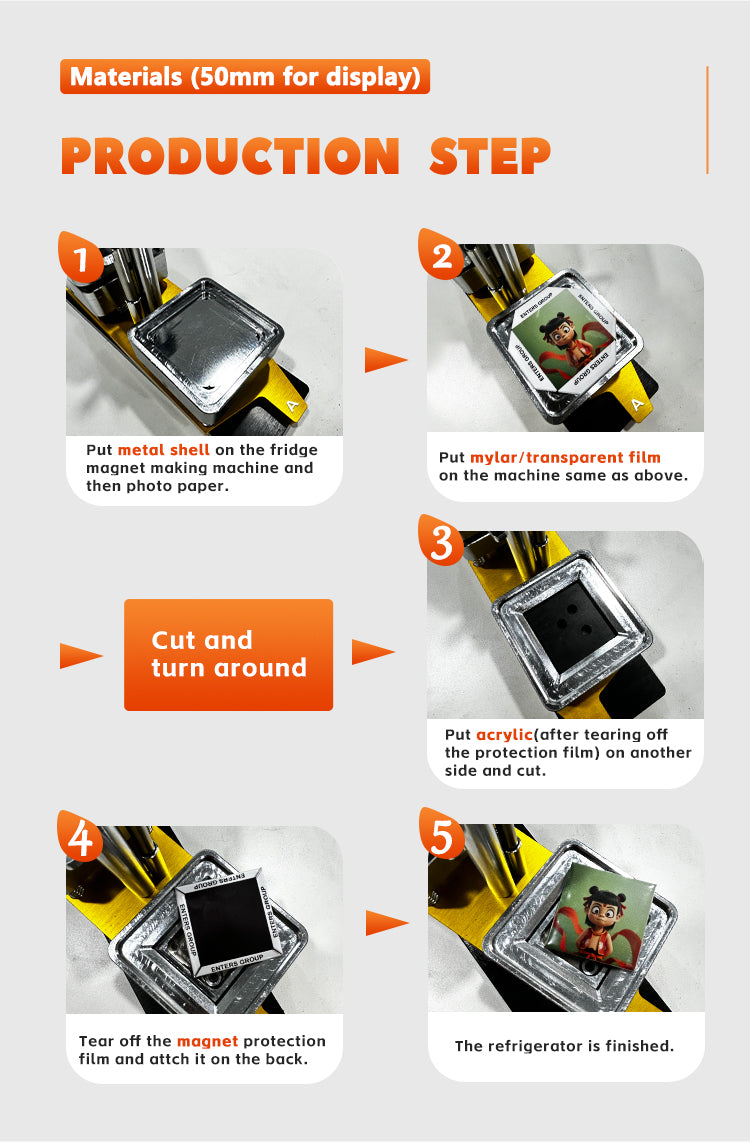 Materials (50mm for display)

PRODUCTION STEP

1

A

Put metal shell on the fridge magnet making machine and then photo paper.

2

ENTERS GROUP

ENTERS GROUP

ENTERS GROUP

ENTERS GROUP

A

Put mylar/transparent film on the machine same as above.

Cut and turn around

3

Put acrylic(after tearing off the protection film) on another side and cut.

4

ENTERS GROUP

ENTERS GROUP

ENTERS GROUP

ENTERS GROUP

Tear off the magnet protection film and attch it on the back.

5

The refrigerator is finished.