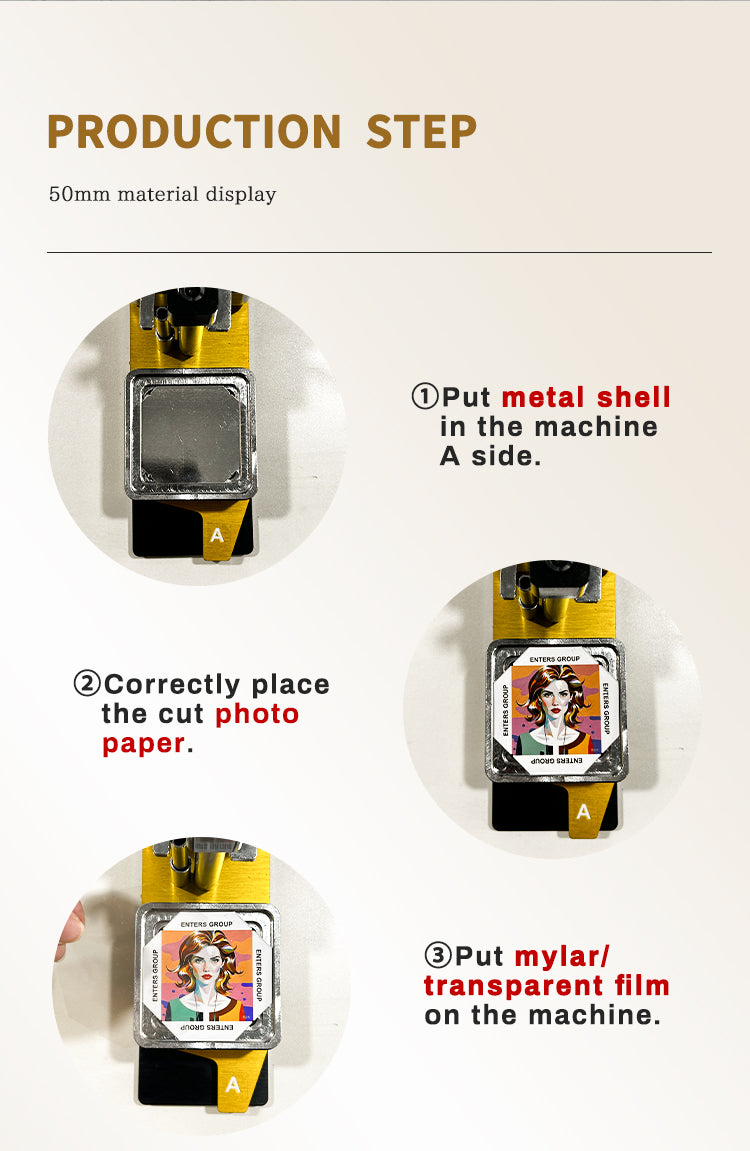 PRODUCTION STEP

50mm material display

A

①Put metal shell in the machine A side.

②Correctly place the cut photo paper.

ENTERS GROUP

ENTERS GROUP

ENTERS GROUP

ENTERS GROUP

A

ENTERS GROUP

ENTERS GROUP

ENTERS GROUP

ENTERS GROUP

A

③Put mylar/ transparent film on the machine.